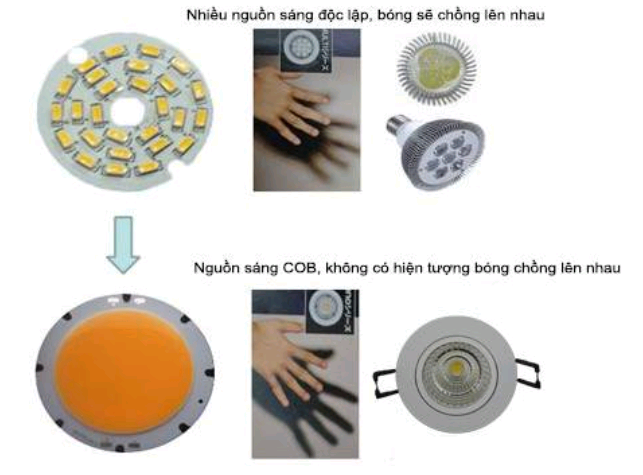 Nhiều nguồn sáng độc lập, bóng sẽ chồng lên nhau

Nguồn sáng COB, không có hiện tượng bóng chồng lên nhau